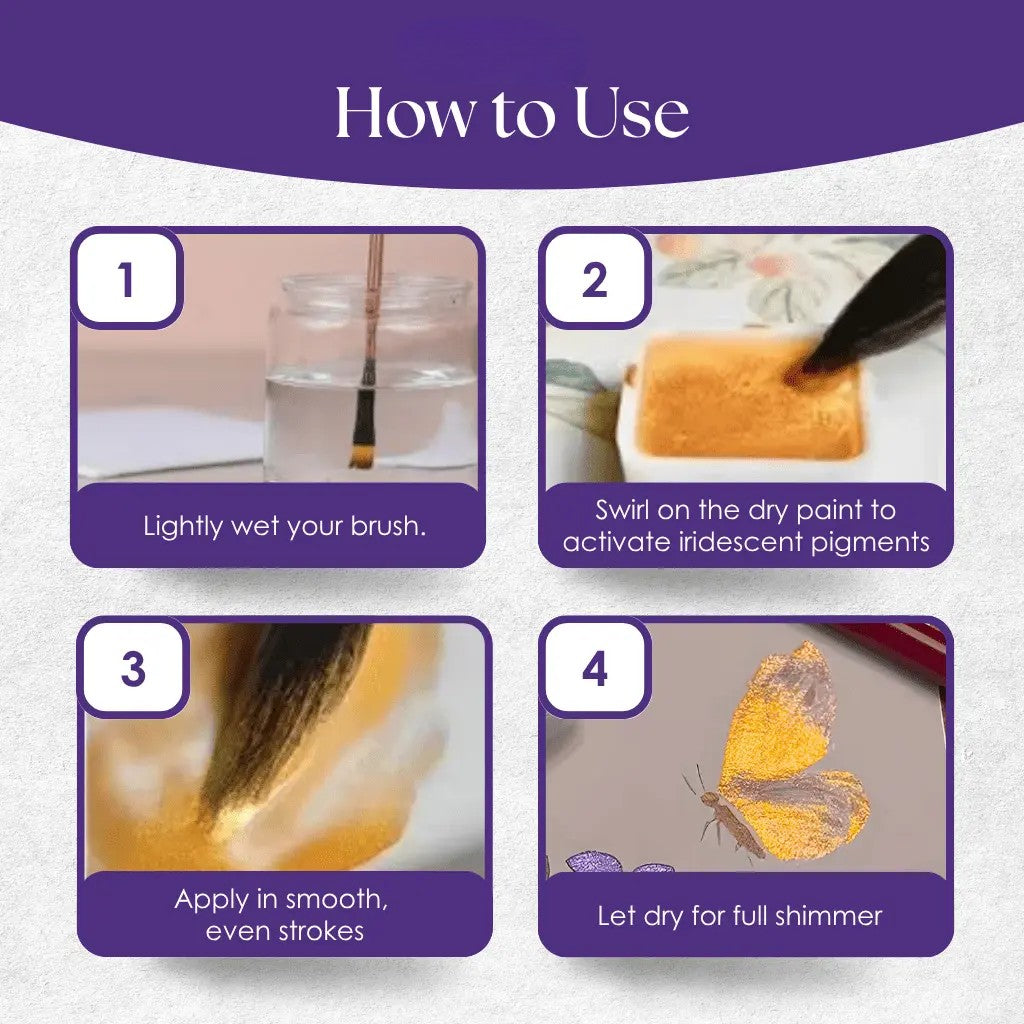 How to Use

1

Lightly wet your brush.

2

Swirl on the dry paint to activate iridescent pigments

3

Apply in smooth, even strokes

4

Let dry for full shimmer